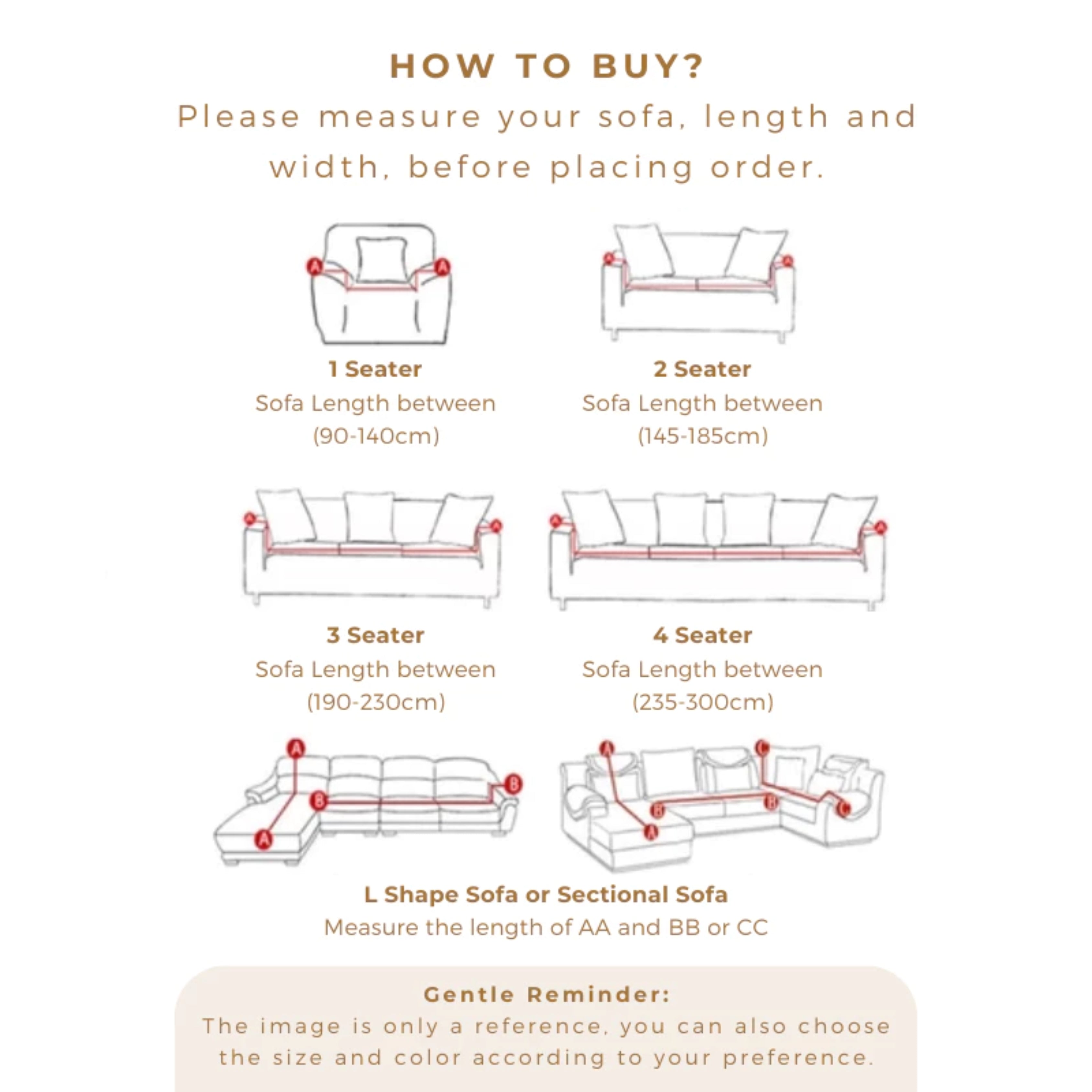 HOW TO BUY?

Please measure your sofa, length and width, before placing order.

A A

1 Seater
Sofa Length between
(90-140cm)

A A

2 Seater
Sofa Length between
(145-185cm)

A A

3 Seater
Sofa Length between
(190-230cm)

A A

4 Seater
Sofa Length between
(235-300cm)

A B B A

A C B B A C

L Shape Sofa or Sectional Sofa
Measure the length of AA and BB or CC

Gentle Reminder:
The image is only a reference, you can also choose the size and color according to your preference.